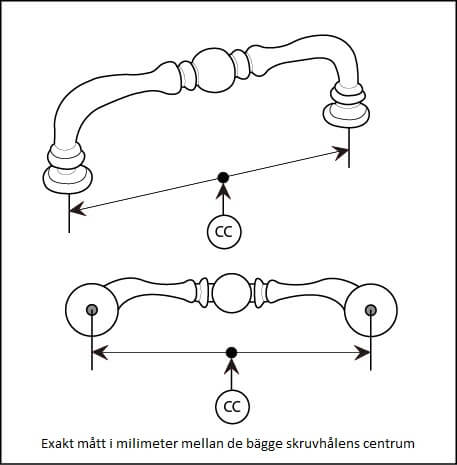 CC

CC

Exakt mått i milimeter mellan de bägge skruvhålens centrum